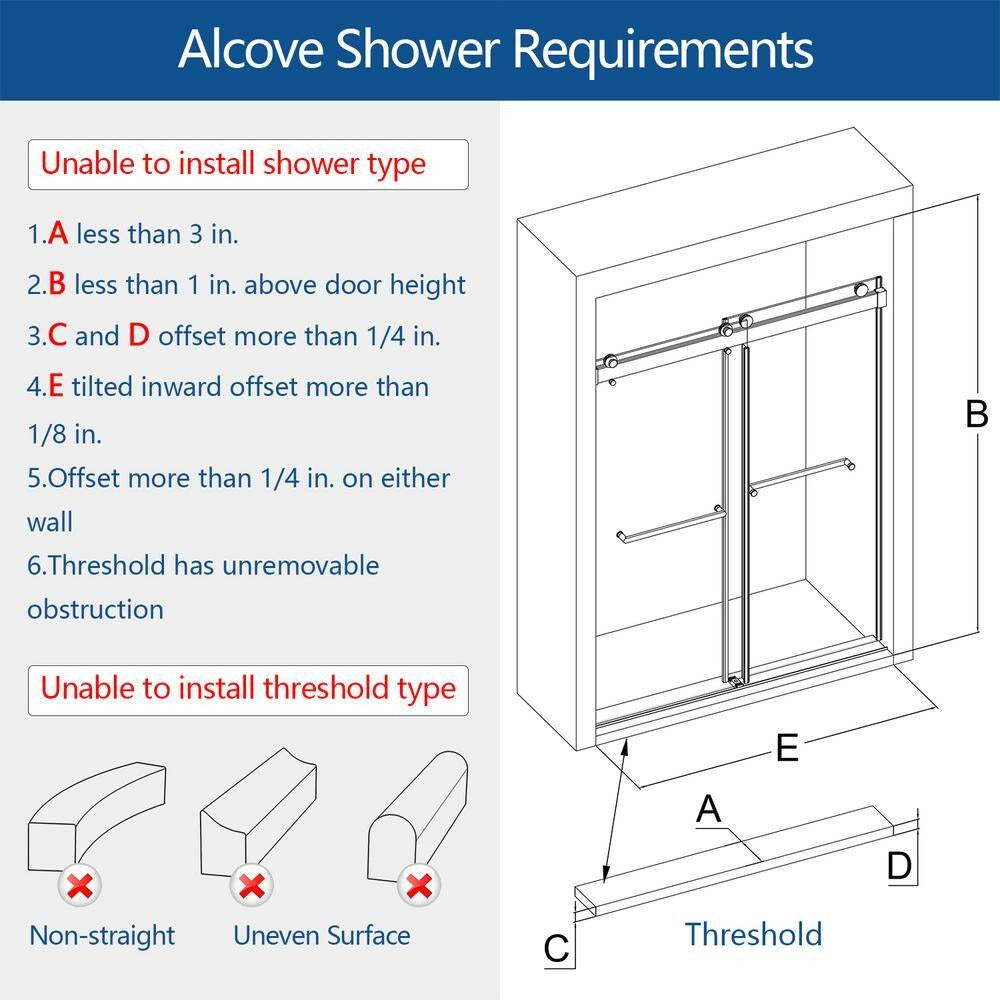 Alcove Shower Requirements

Unable to install shower type

1.A less than 3 in.

2.B less than 1 in. above door height

3.C and D offset more than 1/4 in.

4.E tilted inward offset more than 1/8 in.

5.Offset more than 1/4 in. on either wall

6.Threshold has unremovable obstruction

Unable to install threshold type

Non-straight

Uneven Surface

B

E

A

D

C

Threshold