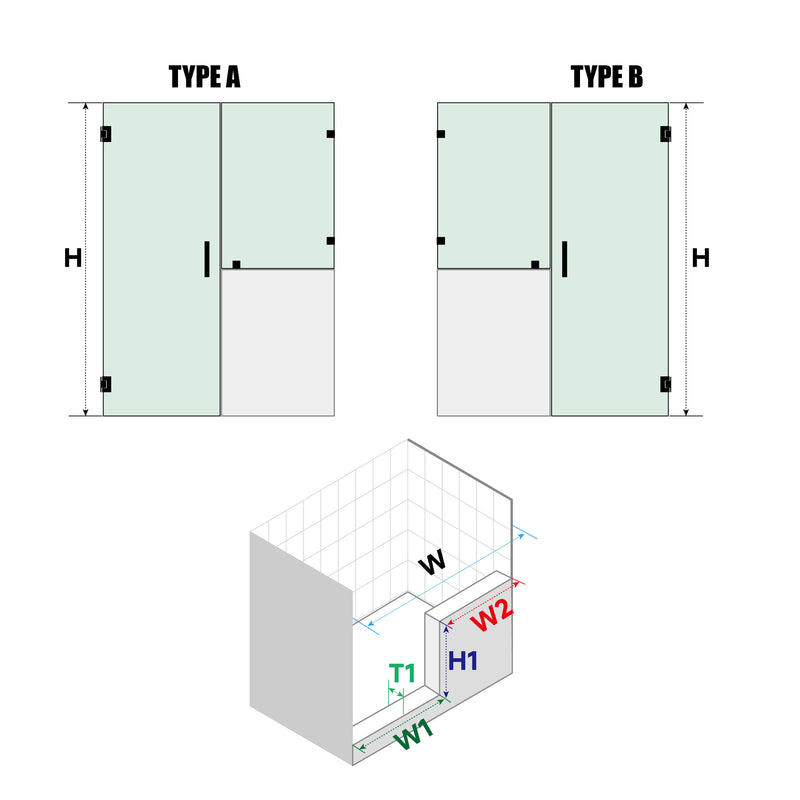 TYPE A

H

TYPE B

H

W

W2

H1

T1

W1