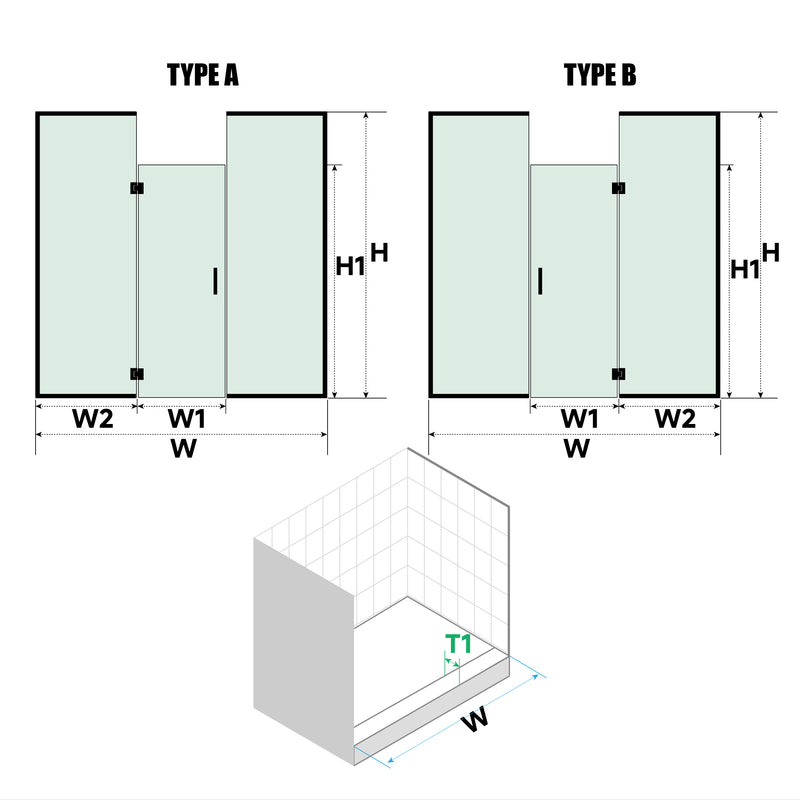 TYPE A

H1 H

W2 W1

W

TYPE B

H1 H

W1 W2

W

T1

W