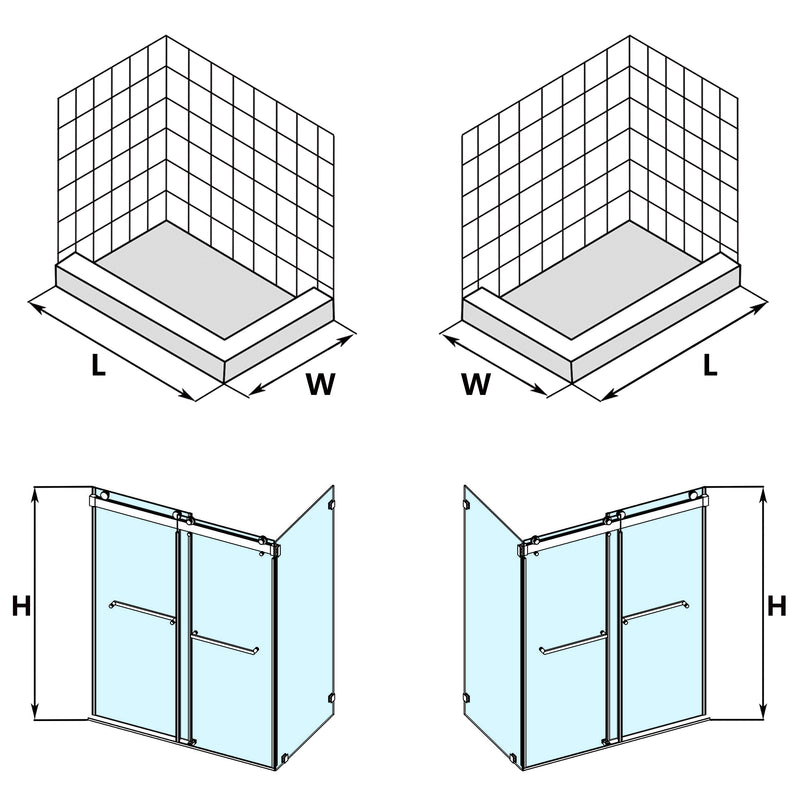 L
W
W
L
H
H