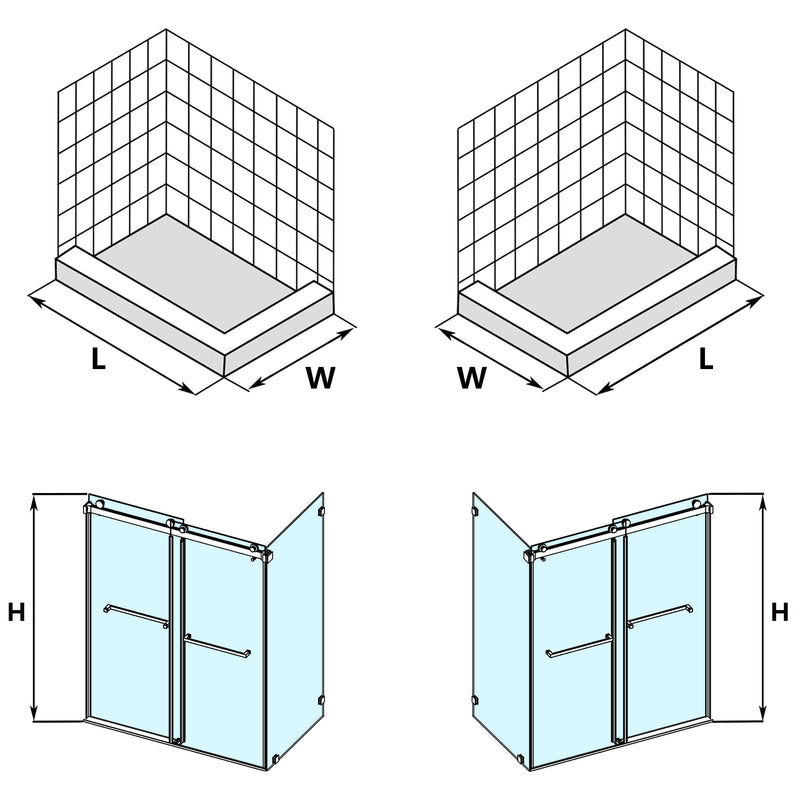 L
W
W
L
H
H